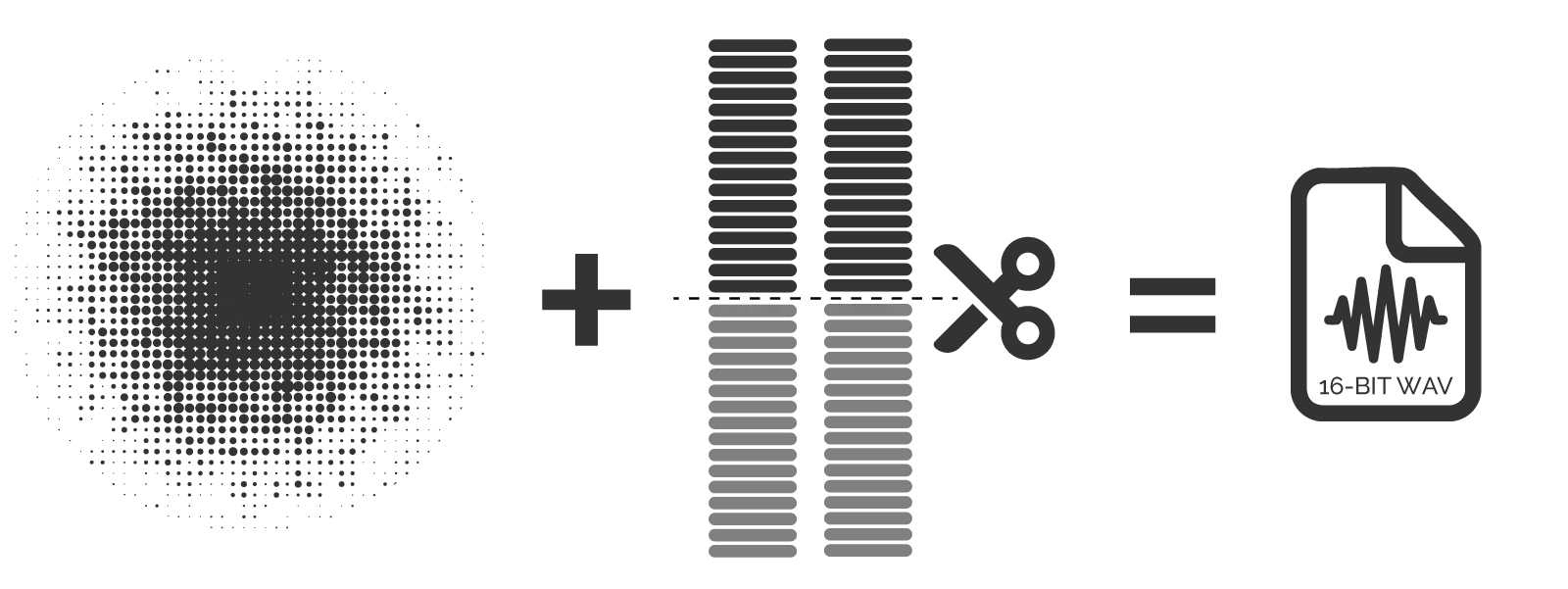 +
=
16-BIT WAV